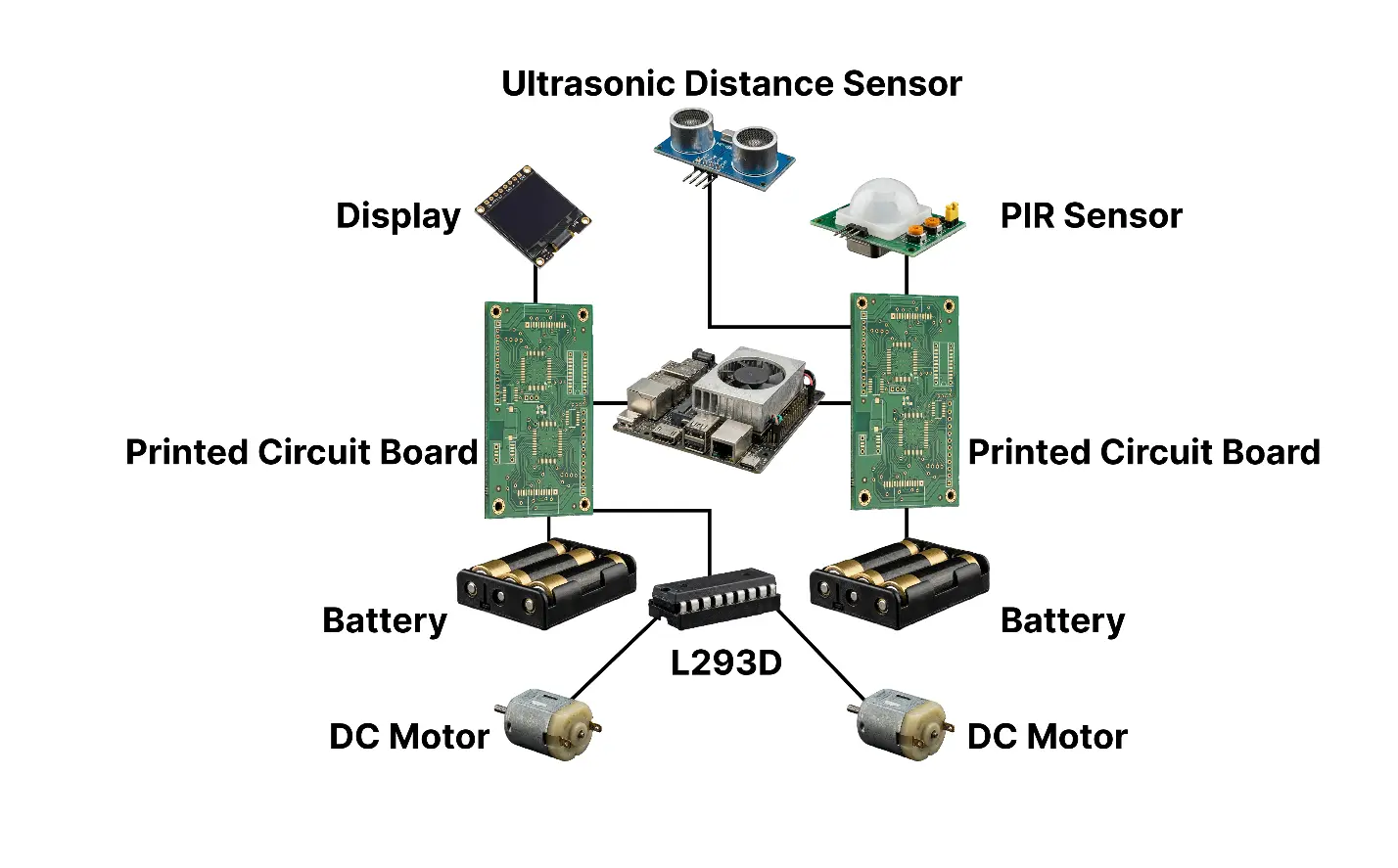 Ultrasonic Distance Sensor

Display

PIR Sensor

Printed Circuit Board

Printed Circuit Board

Battery

Battery

L293D

DC Motor

DC Motor